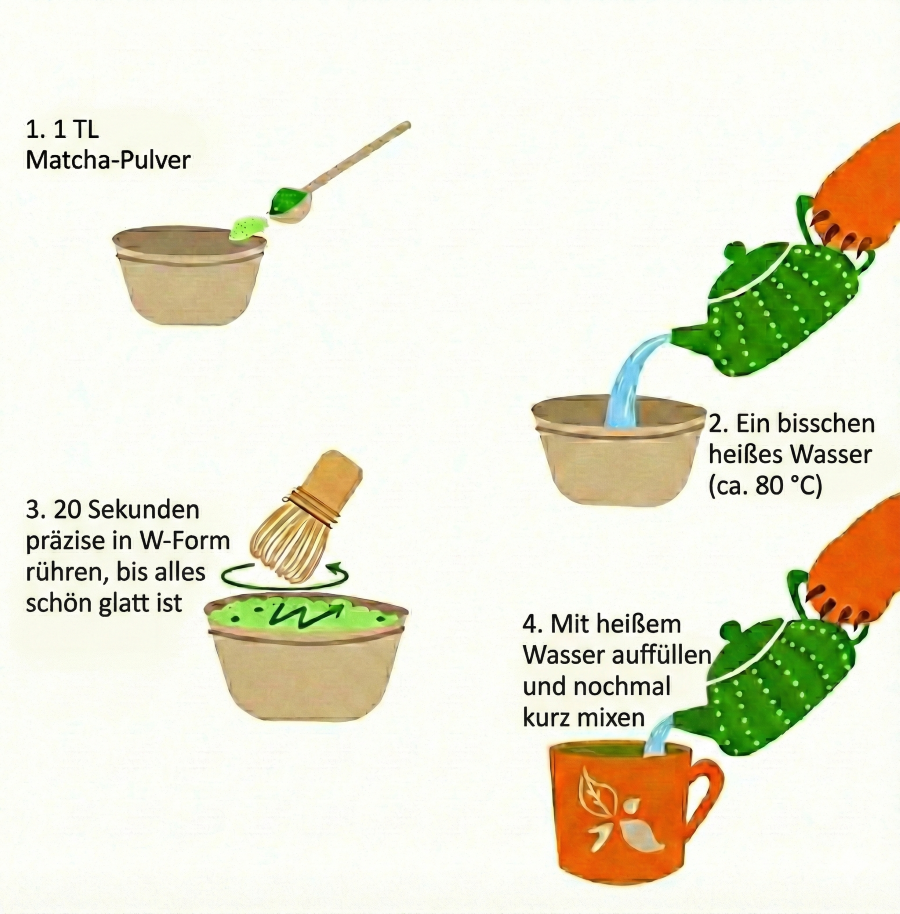 1. 1 TL
Matcha-Pulver

2. Ein bisschen heißes Wasser (ca. 80 °C)

3. 20 Sekunden präzise in W-Form rühren, bis alles schön glatt ist

4. Mit heißem Wasser auffüllen und nochmal kurz mixen